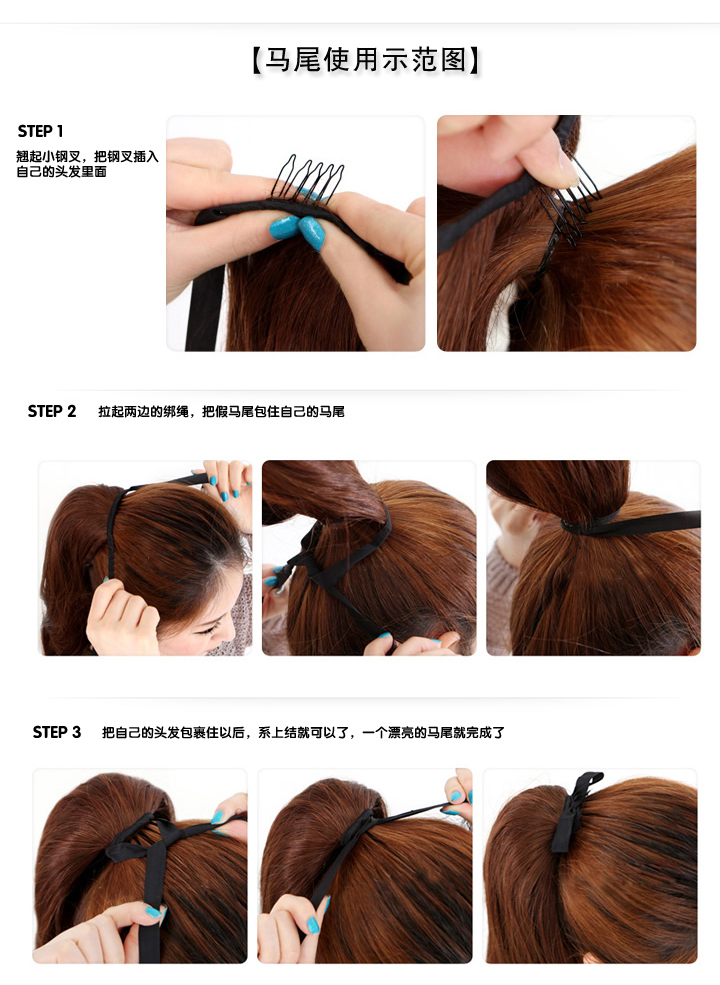 【马尾使用示范图】

STEP 1
翘起小钢叉，把钢叉插入自己的头发里面

STEP 2 拉起两边的绑绳，把假马尾包住自己的马尾

STEP 3 把自己的头发包裹住以后，系上结就可以了，一个漂亮的马尾就完成了