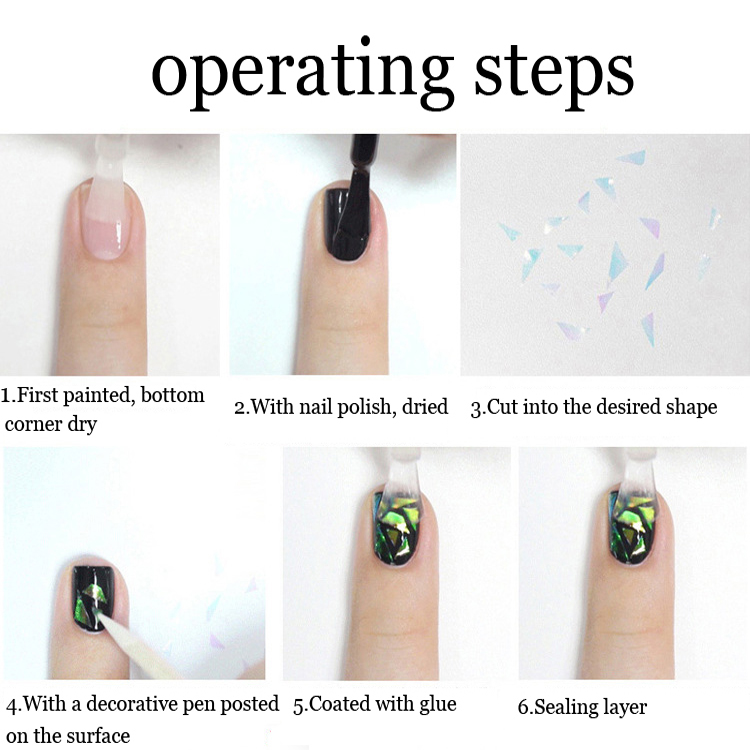 operating steps

1.First painted, bottom corner dry

2.With nail polish, dried

3.Cut into the desired shape

4.With a decorative pen posted on the surface

5.Coated with glue

6.Sealing layer