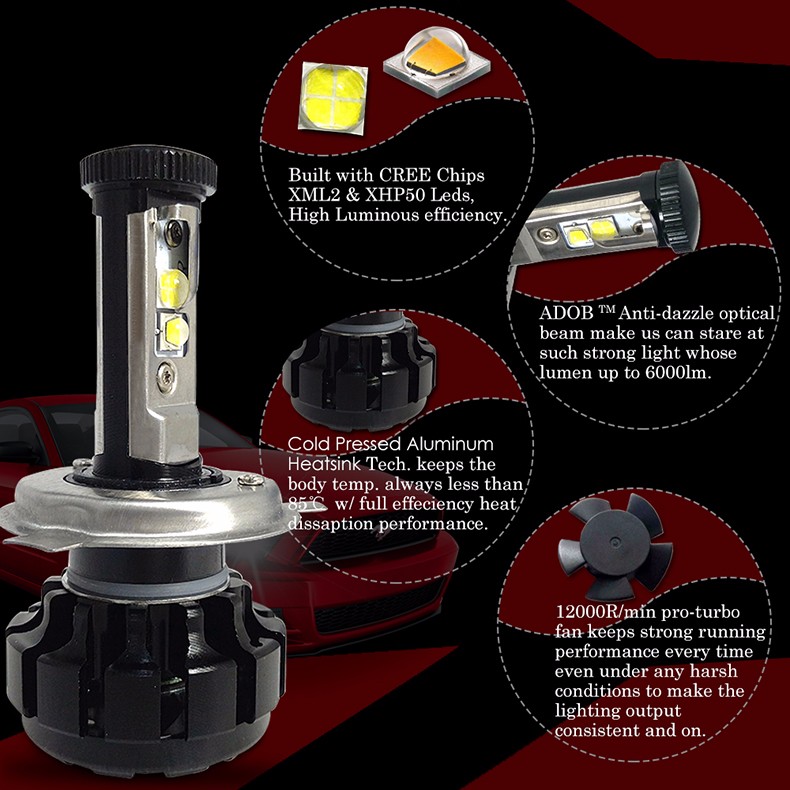 Built with CREE Chips XML2 & XHP50 Leds, High Luminous efficiency.

ADOB ™ Anti-dazzle optical beam make us can stare at such strong light whose lumen up to 6000lm.

Cold Pressed Aluminum Heatsink Tech. keeps the body temp. always less than 85℃ w/ full effeciency heat dissaption performance.

12000R/min pro-turbo fan keeps strong running performance every time even under any harsh conditions to make the lighting output consistent and on.