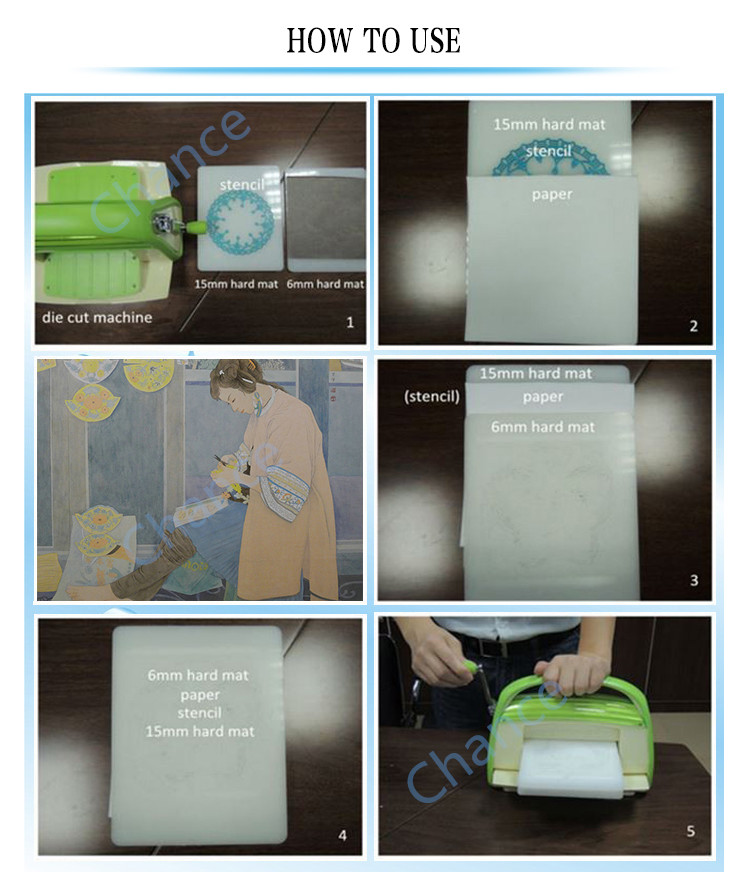 HOW TO USE

Chance

stencil

15mm hard mat

6mm hard mat

die cut machine

1

15mm hard mat

stencil

paper

2

Chance

15mm hard mat

(stencil)

paper

6mm hard mat

3

6mm hard mat

paper

stencil

15mm hard mat

4

Chance

5