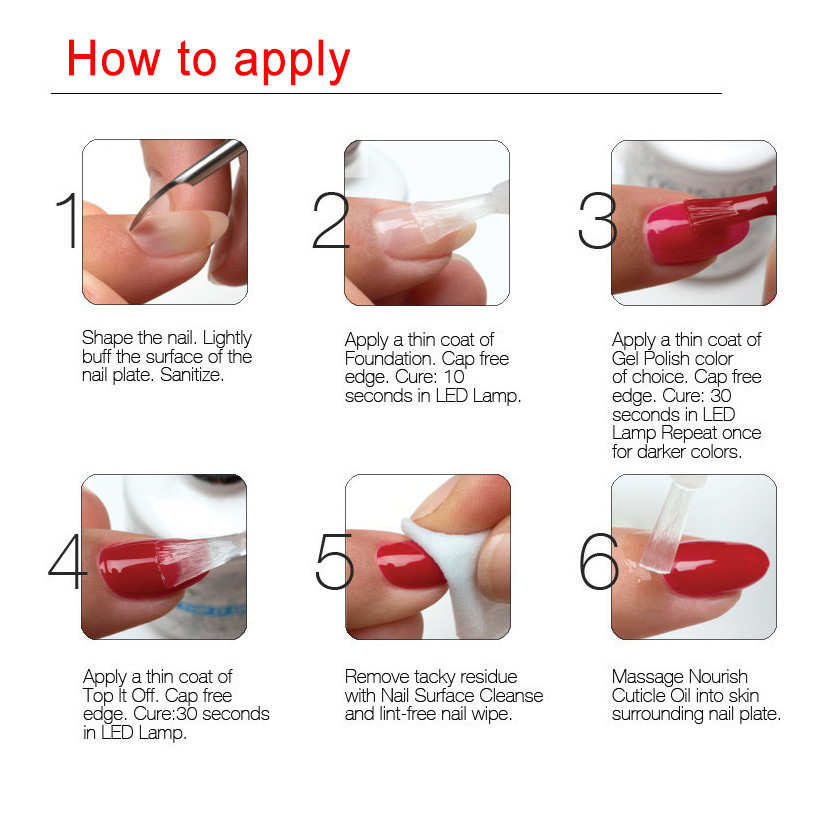 How to apply

1

Shape the nail. Lightly buff the surface of the nail plate. Sanitize.

2

Apply a thin coat of Foundation. Cap free edge. Cure: 10 seconds in LED Lamp.

3

Apply a thin coat of Gel Polish color of choice. Cap free edge. Cure: 30 seconds in LED Lamp Repeat once for darker colors.

4

Apply a thin coat of Top It Off. Cap free edge. Cure:30 seconds in LED Lamp.

5

Remove tacky residue with Nail Surface Cleanse and lint-free nail wipe.

6

Massage Nourish Cuticle Oil into skin surrounding nail plate.