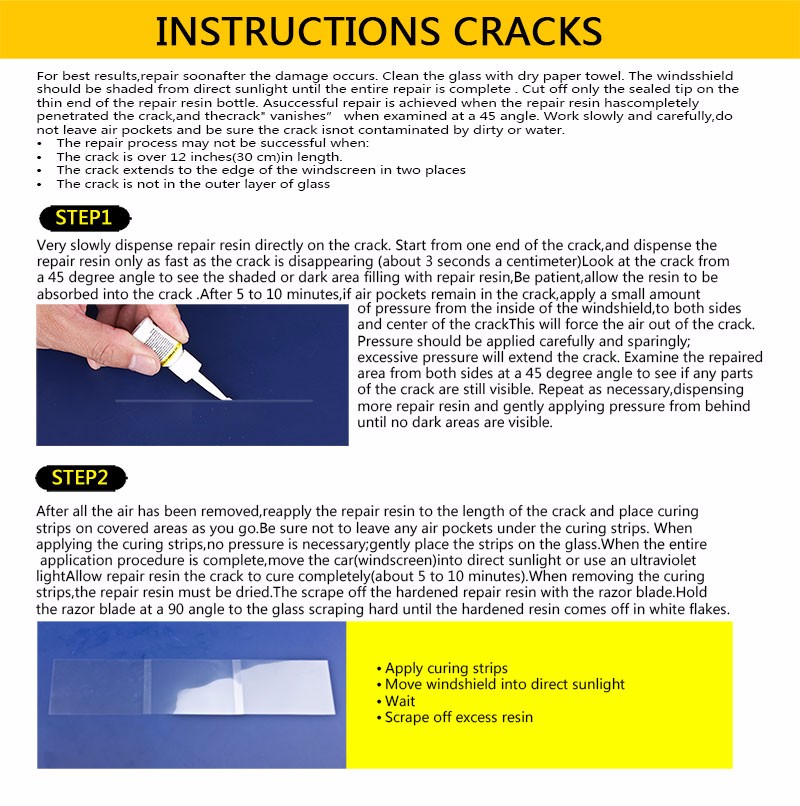 INSTRUCTIONS CRACKS

For best results,repair soonafter the damage occurs. Clean the glass with dry paper towel. The windsshield should be shaded from direct sunlight until the entire repair is complete . Cut off only the sealed tip on the thin end of the repair resin bottle. Asuccessful repair is achieved when the repair resin hascompletely penetrated the crack,and thecrack" vanishes" when examined at a 45 angle. Work slowly and carefully,do not leave air pockets and be sure the crack isnot contaminated by dirty or water.
• The repair process may not be successful when:
• The crack is over 12 inches(30 cm)in length.
• The crack extends to the edge of the windscreen in two places
• The crack is not in the outer layer of glass

STEP1

Very slowly dispense repair resin directly on the crack. Start from one end of the crack,and dispense the repair resin only as fast as the crack is disappearing (about 3 seconds a centimeter)Look at the crack from a 45 degree angle to see the shaded or dark area filling with repair resin,Be patient,allow the resin to be absorbed into the crack .After 5 to 10 minutes,if air pockets remain in the crack,apply a small amount of pressure from the inside of the windshield,to both sides and center of the crackThis will force the air out of the crack. Pressure should be applied carefully and sparingly; excessive pressure will extend the crack. Examine the repaired area from both sides at a 45 degree angle to see if any parts of the crack are still visible. Repeat as necessary,dispensing more repair resin and gently applying pressure from behind until no dark areas are visible.

STEP2

After all the air has been removed,reapply the repair resin to the length of the crack and place curing strips on covered areas as you go.Be sure not to leave any air pockets under the curing strips. When applying the curing strips,no pressure is necessary;gently place the strips on the glass.When the entire application procedure is complete,move the car(windscreen)into direct sunlight or use an ultraviolet lightAllow repair resin the crack to cure completely(about 5 to 10 minutes).When removing the curing strips,the repair resin must be dried.The scrape off the hardened repair resin with the razor blade.Hold the razor blade at a 90 angle to the glass scraping hard until the hardened resin comes off in white flakes.

• Apply curing strips
• Move windshield into direct sunlight
• Wait
• Scrape off excess resin