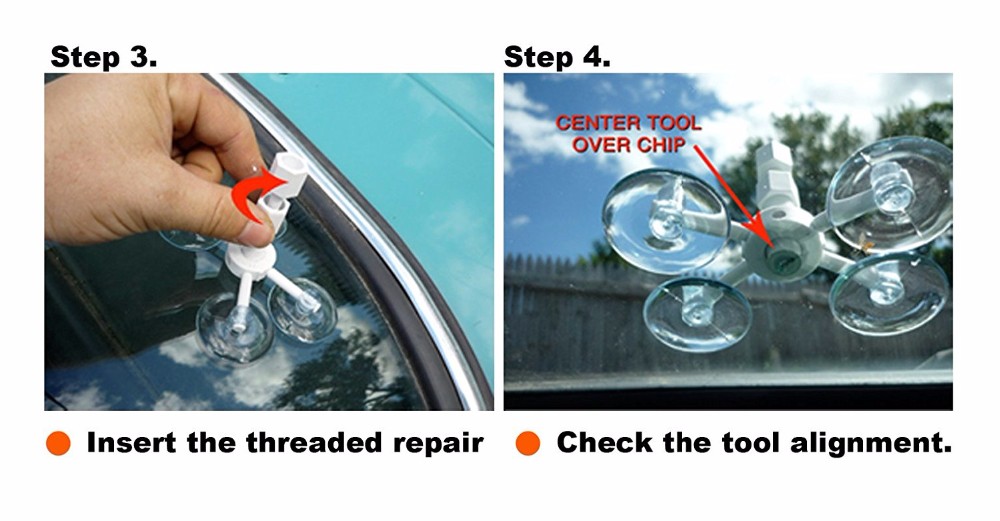 Step 3.

Insert the threaded repair

Step 4.

CENTER TOOL OVER CHIP

Check the tool alignment.