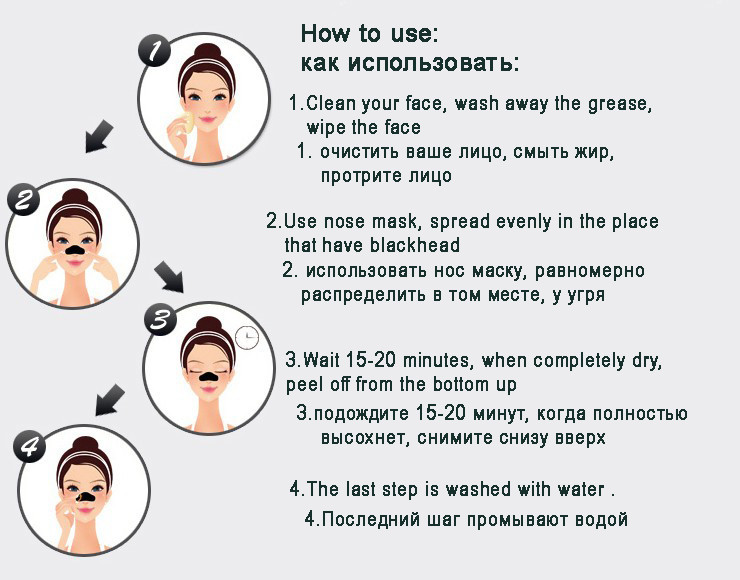 1

2

3

4

How to use:
как использовать:

1.Clean your face, wash away the grease, wipe the face
1. очистить ваше лицо, смыть жир, протрите лицо

2.Use nose mask, spread evenly in the place that have blackhead
2. использовать нос маску, равномерно распределить в том месте, у угря

3.Wait 15-20 minutes, when completely dry, peel off from the bottom up
3.подождите 15-20 минут, когда полностью высохнет, снимите снизу вверх

4.The last step is washed with water .
4.Последний шаг промывают водой