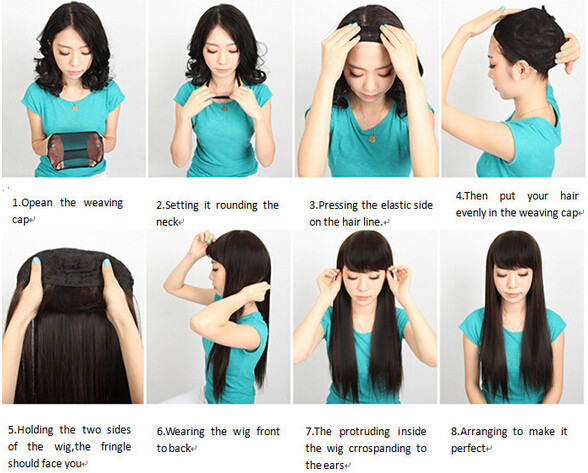 1.Opean the weaving cap

2.Setting it rounding the neck

3.Pressing the elastic side on the hair line.

4.Then put your hair evenly in the weaving cap

5.Holding the two sides of the wig,the fringle should face you

6.Wearing the wig front to back

7.The protruding inside the wig crrospanding to the ears

8.Arranging to make it perfect