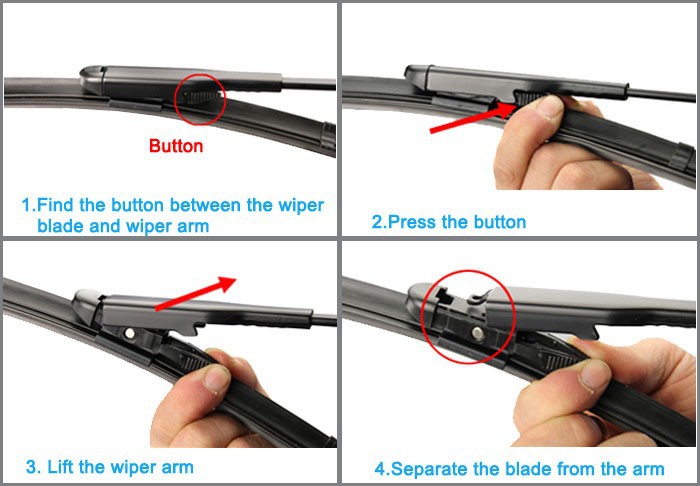 Button

1.Find the button between the wiper blade and wiper arm

2.Press the button

3. Lift the wiper arm

4.Separate the blade from the arm