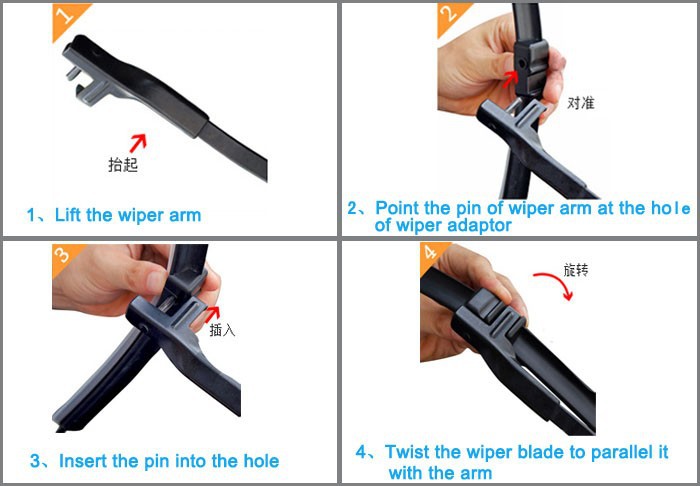 1

抬起

1、Lift the wiper arm

2

对准

2、Point the pin of wiper arm at the hole of wiper adaptor

3

插入

3、Insert the pin into the hole

4

旋转

4、Twist the wiper blade to parallel it with the arm