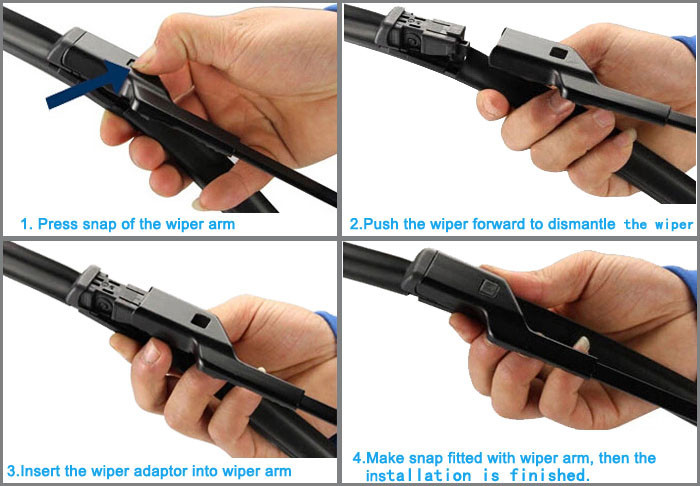 1. Press snap of the wiper arm

2.Push the wiper forward to dismantle the wiper

3.Insert the wiper adaptor into wiper arm

4.Make snap fitted with wiper arm, then the installation is finished.