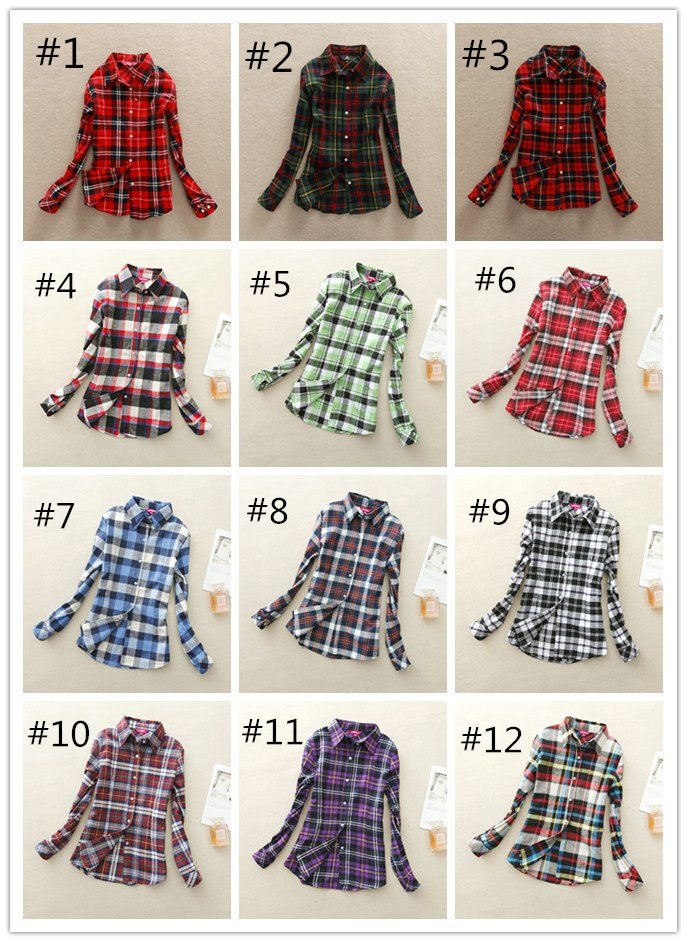 #1

#2

#3

#4

#5

#6

#7

#8

#9

#10

#11

#12