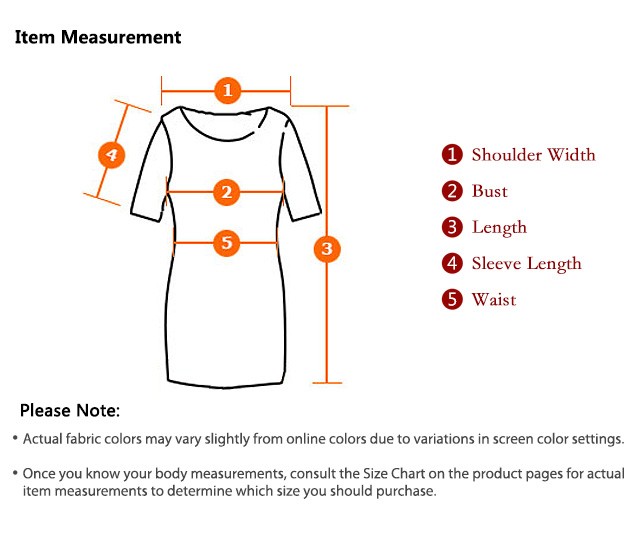 Item Measurement

1
4
2
5
3

1 Shoulder Width
2 Bust
3 Length
4 Sleeve Length
5 Waist

Please Note:

• Actual fabric colors may vary slightly from online colors due to variations in screen color settings.

• Once you know your body measurements, consult the Size Chart on the product pages for actual item measurements to determine which size you should purchase.